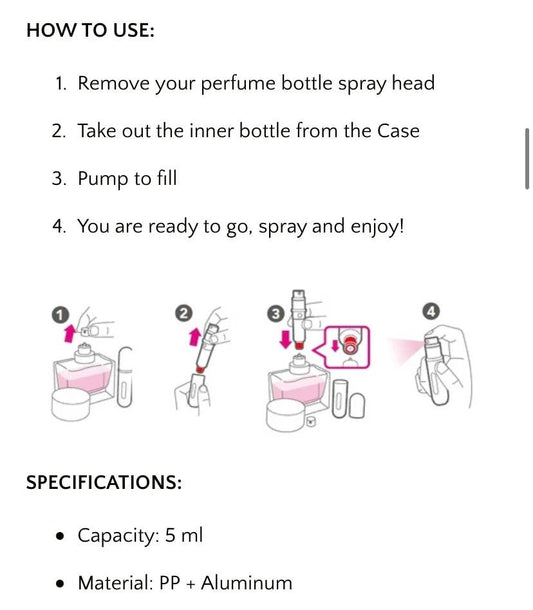 HOW TO USE:

1. Remove your perfume bottle spray head

2. Take out the inner bottle from the Case

3. Pump to fill

4. You are ready to go, spray and enjoy!

1

2

3

4

SPECIFICATIONS:

• Capacity: 5 ml

• Material: PP + Aluminum